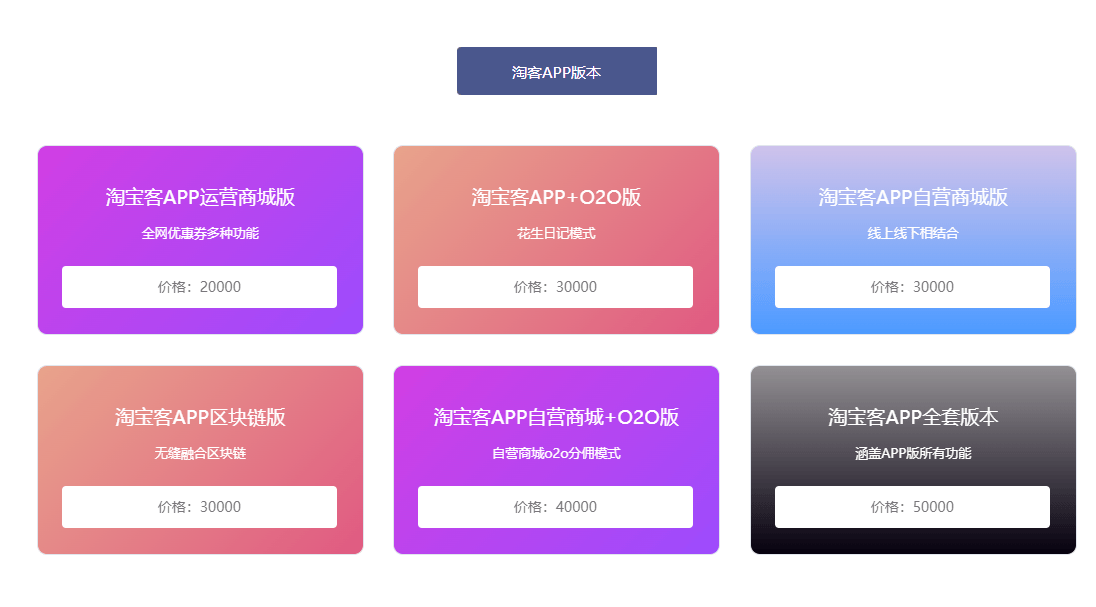 淘客APP版本

淘宝客APP运营商城版

全网优惠券多种功能

价格：20000

淘宝客APP+O2O版

花生日记模式

价格：30000

淘宝客APP自营商城版

线上线下相结合

价格：30000

淘宝客APP区块链版

无缝融合区块链

价格：30000

淘宝客APP自营商城+O2O版

自营商城o2o分佣模式

价格：40000

淘宝客APP全套版本

涵盖APP版所有功能

价格：50000